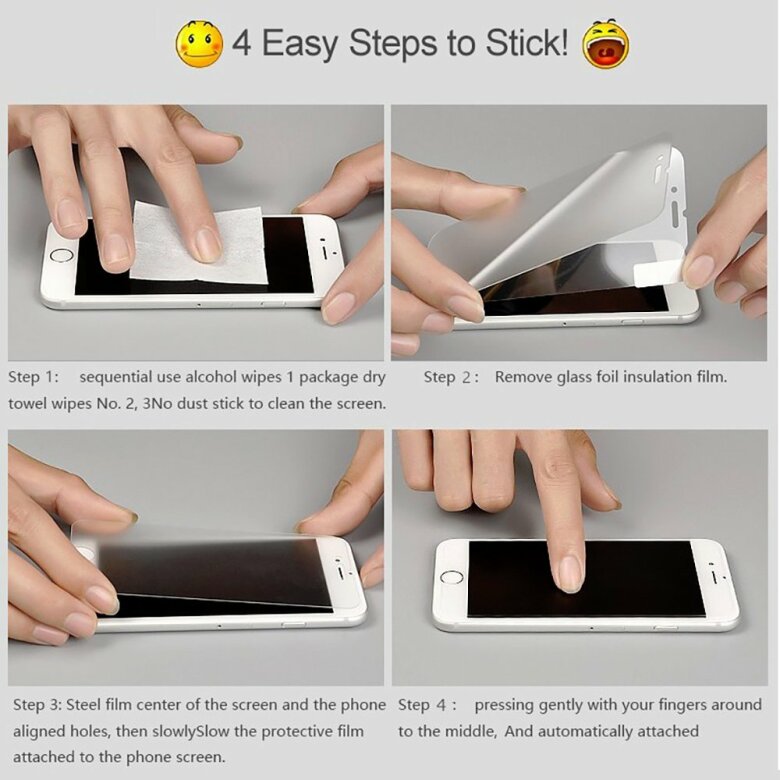 4 Easy Steps to Stick!

Step 1: sequential use alcohol wipes 1 package dry towel wipes No. 2, 3No dust stick to clean the screen.

Step 2: Remove glass foil insulation film.

Step 3: Steel film center of the screen and the phone aligned holes, then slowlySlow the protective film attached to the phone screen.

Step 4: pressing gently with your fingers around to the middle, And automatically attached